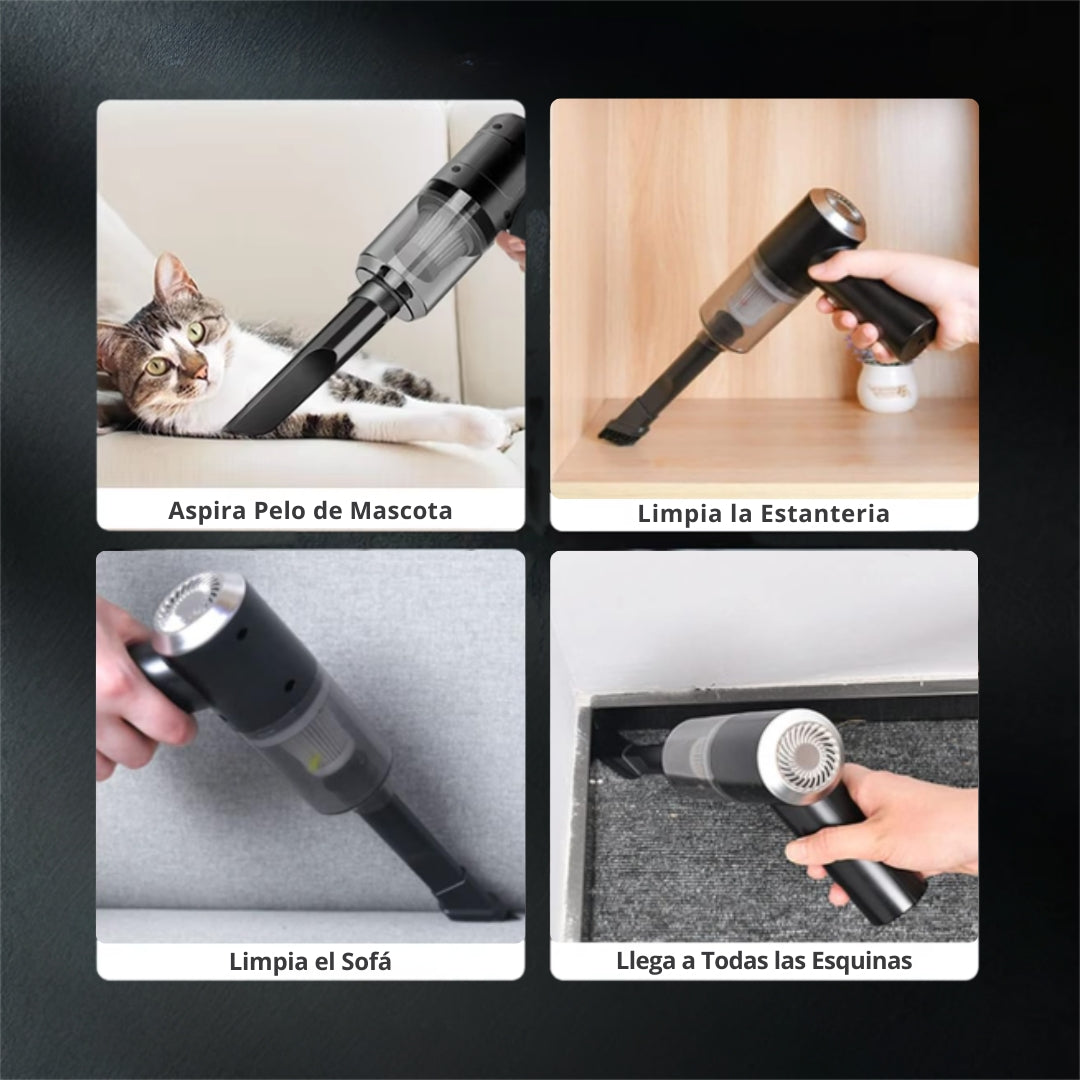 Aspira Pelo de Mascota

Limpia la Estanteria

Limpia el Sofá

Llega a Todas las Esquinas