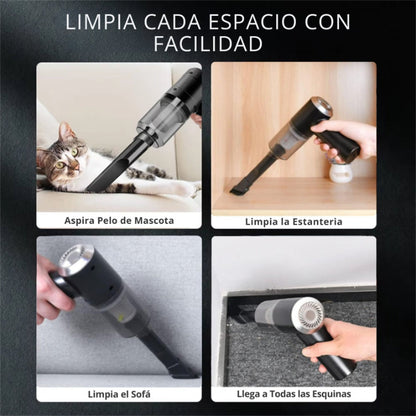 LIMPIA CADA ESPACIO CON FACILIDAD

Aspira Pelo de Mascota

Limpia la Estanteria

Limpia el Sofá

Llega a Todas las Esquinas