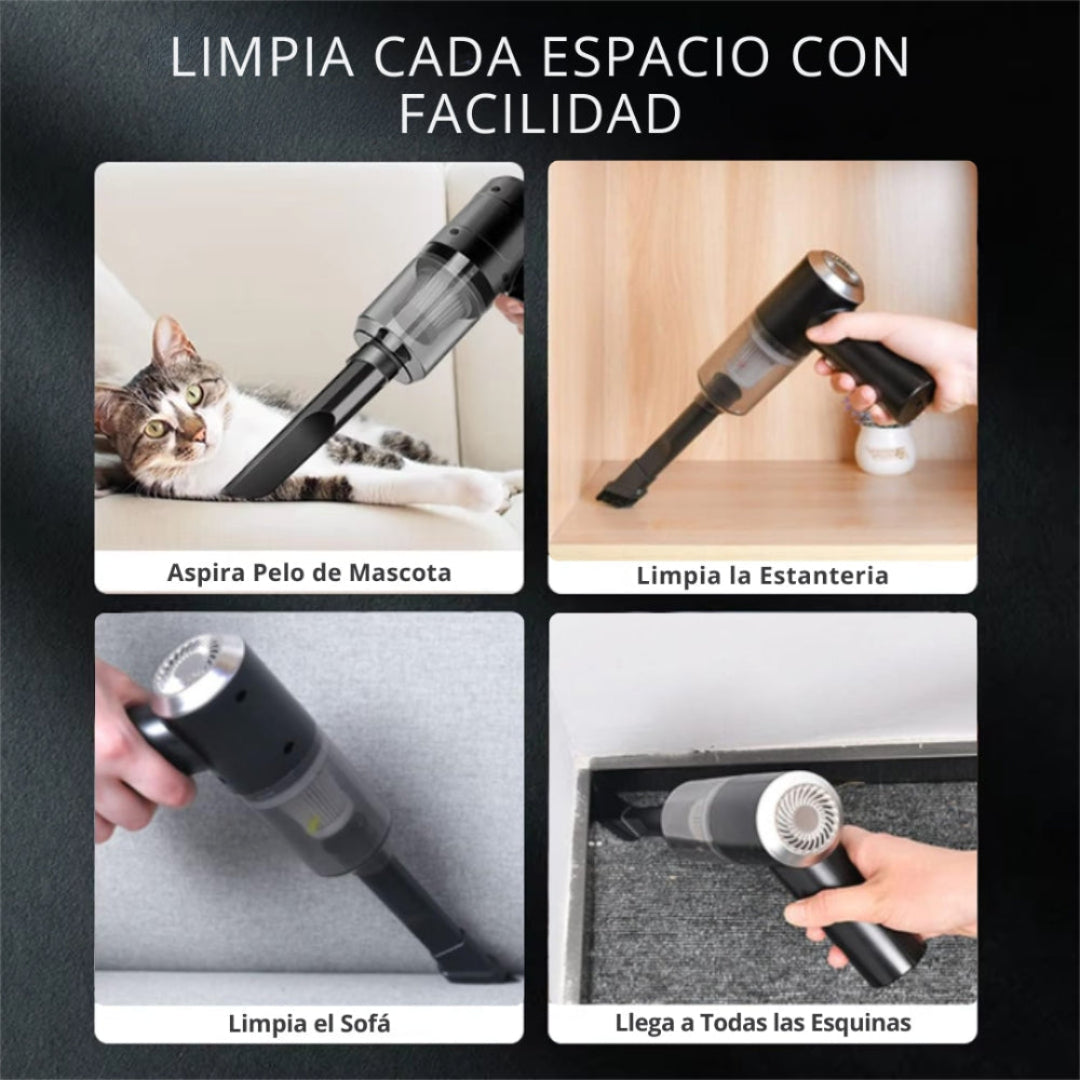 LIMPIA CADA ESPACIO CON FACILIDAD

Aspira Pelo de Mascota

Limpia la Estanteria

Limpia el Sofá

Llega a Todas las Esquinas